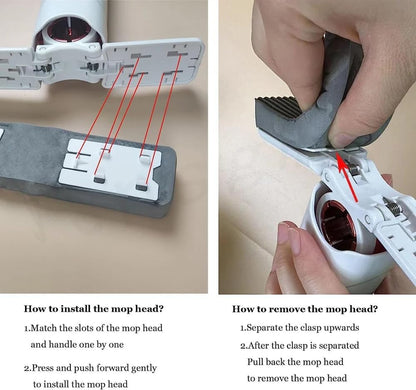 How to install the mop head?

1.Match the slots of the mop head and handle one by one

2.Press and push forward gently to install the mop head

How to remove the mop head?

1.Separate the clasp upwards

2.After the clasp is separated Pull back the mop head to remove the mop head